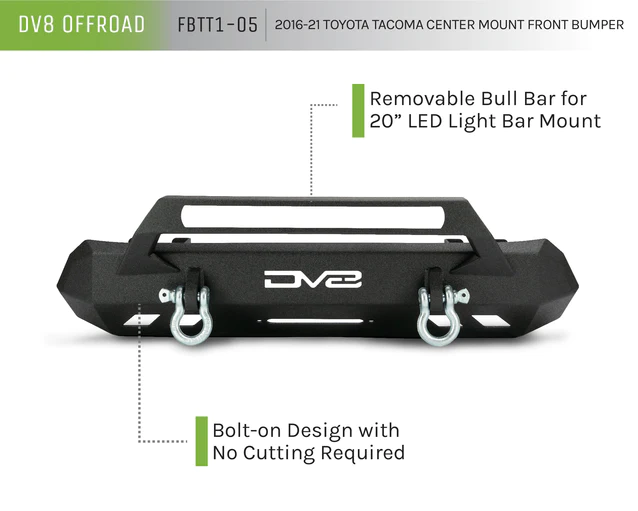 DV8 OFFROAD FBTT1-05 2016-21 TOYOTA TACOMA CENTER MOUNT FRONT BUMPER

Removable Bull Bar for 20” LED Light Bar Mount

DV8

Bolt-on Design with No Cutting Required