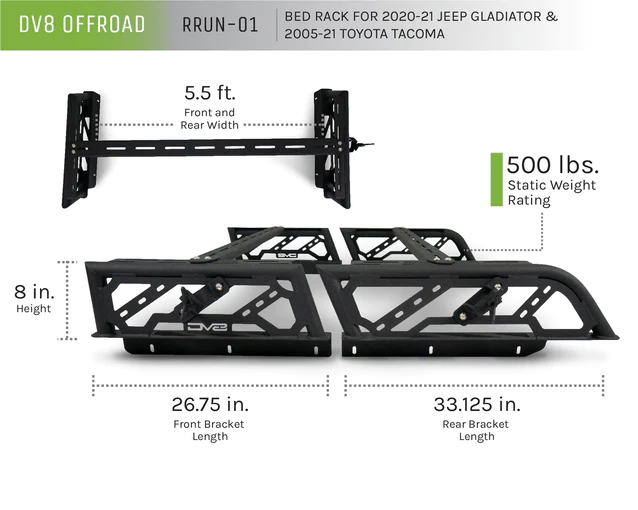 DV8 OFFROAD

RRUN-01

BED RACK FOR 2020-21 JEEP GLADIATOR & 2005-21 TOYOTA TACOMA

5.5 ft.
Front and Rear Width

500 lbs.
Static Weight Rating

8 in.
Height

DV8

DV8

26.75 in.
Front Bracket Length

33.125 in.
Rear Bracket Length