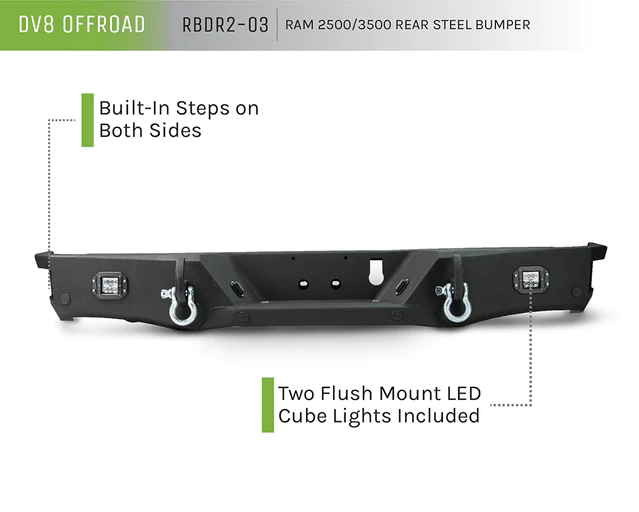 DV8 OFFROAD RBDR2-03 RAM 2500/3500 REAR STEEL BUMPER

Built-In Steps on Both Sides

Two Flush Mount LED Cube Lights Included