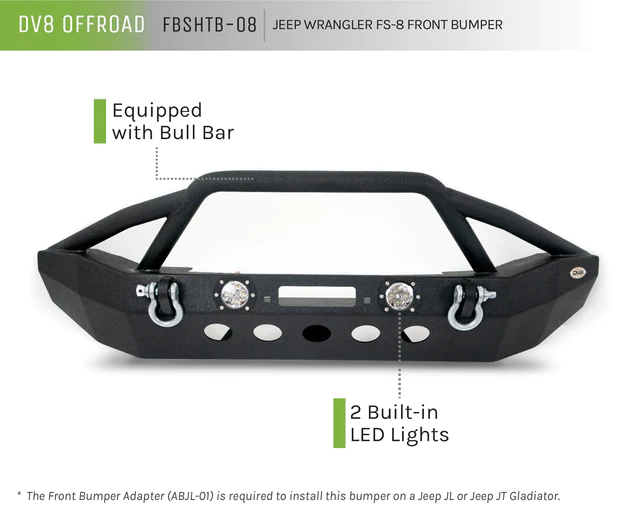 DV8 OFFROAD FBSHTB-08 JEEP WRANGLER FS-8 FRONT BUMPER

Equipped with Bull Bar

DV8

2 Built-in LED Lights

* The Front Bumper Adapter (ABJL-01) is required to install this bumper on a Jeep JL or Jeep JT Gladiator.